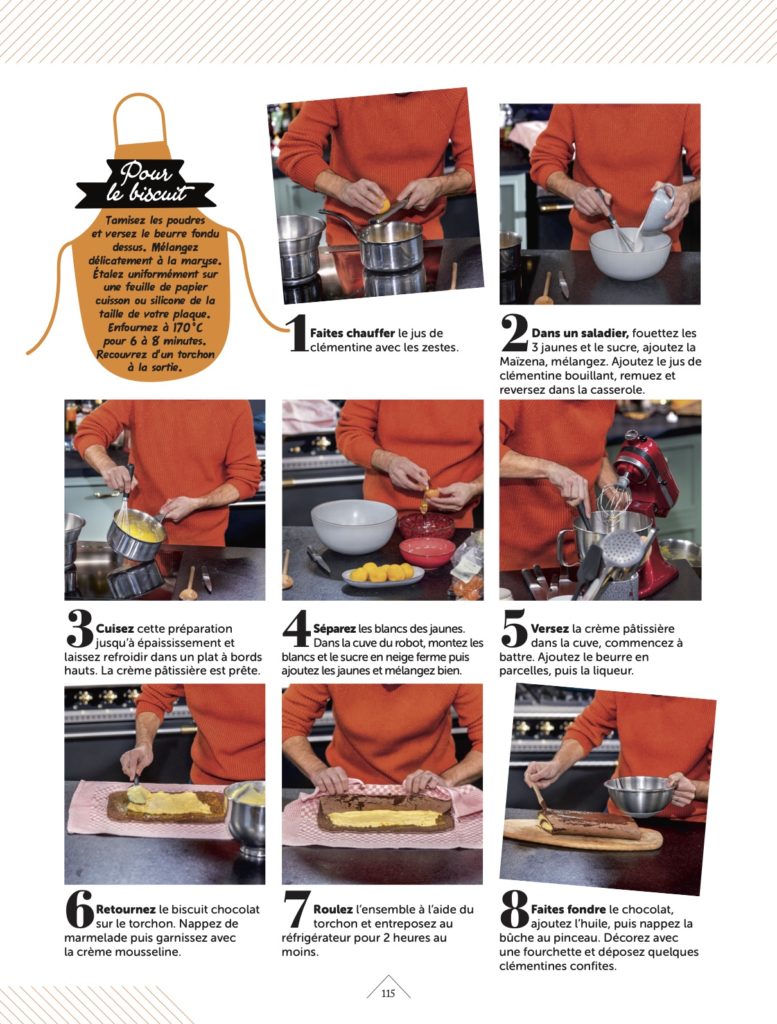 Pour le biscuit

Tamisez les poudres et versez le beurre fondu dessus. Mélangez délicatement à la maryse. Étalez uniformément sur une feuille de papier cuisson ou silicone de la taille de votre plaque. Enfournez à 170°C pour 6 à 8 minutes. Recouvrez d'un torchon à la sortie.

1 Faites chauffer le jus de clémentine avec les zestes.

2 Dans un saladier, fouettez les 3 jaunes et le sucre, ajoutez la Maïzena, mélangez. Ajoutez le jus de clémentine bouillant, remuez et reversez dans la casserole.

3 Cuisez cette préparation jusqu'à épaississement et laissez refroidir dans un plat à bords hauts. La crème pâtissière est prête.

4 Séparez les blancs des jaunes. Dans la cuve du robot, montez les blancs et le sucre en neige ferme puis ajoutez les jaunes et mélangez bien.

5 Versez la crème pâtissière dans la cuve, commencez à battre. Ajoutez le beurre en parcelles, puis la liqueur.

6 Retournez le biscuit chocolat sur le torchon. Nappez de marmelade puis garnissez avec la crème mousseline.

7 Roulez l'ensemble à l'aide du torchon et entreposez au réfrigérateur pour 2 heures au moins.

8 Faites fondre le chocolat, ajoutez l'huile, puis nappez la bûche au pinceau. Décorez avec une fourchette et déposez quelques clémentines confites.

115